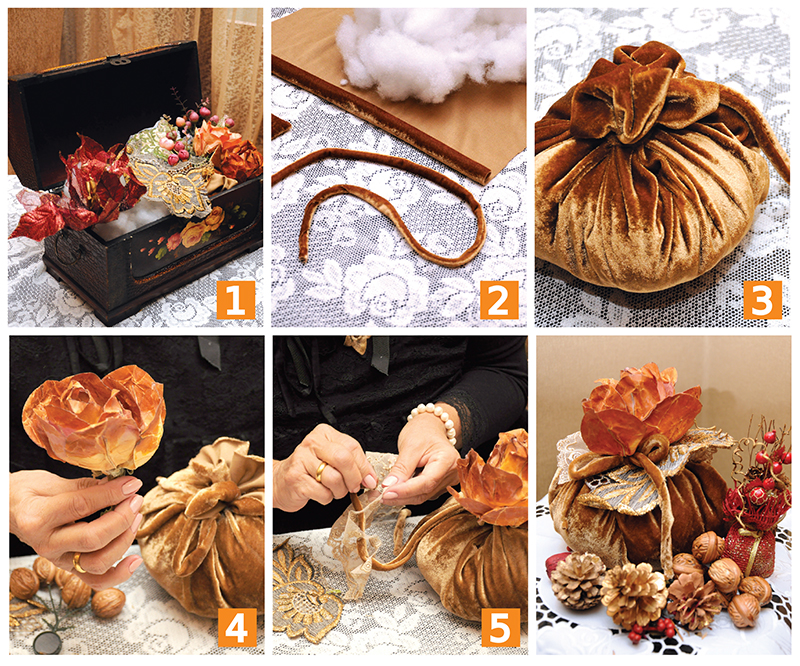 1

2

3

4

5