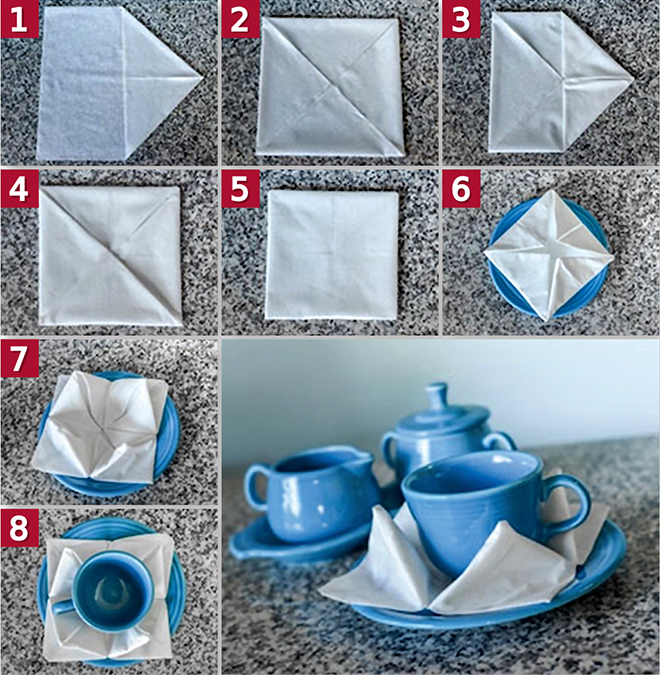 1
2
3
4
5
6
7
8