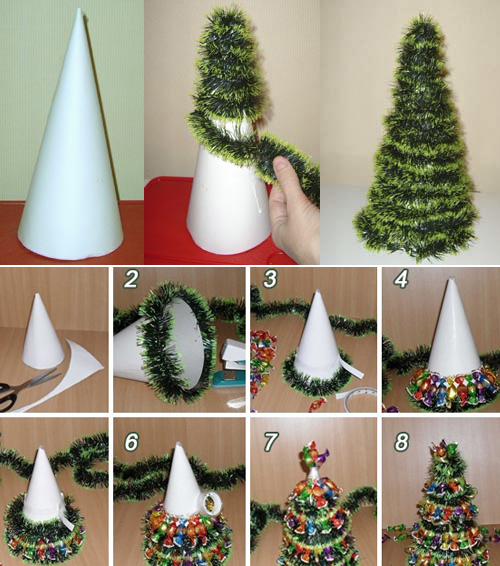 2

3

4

6

7

8